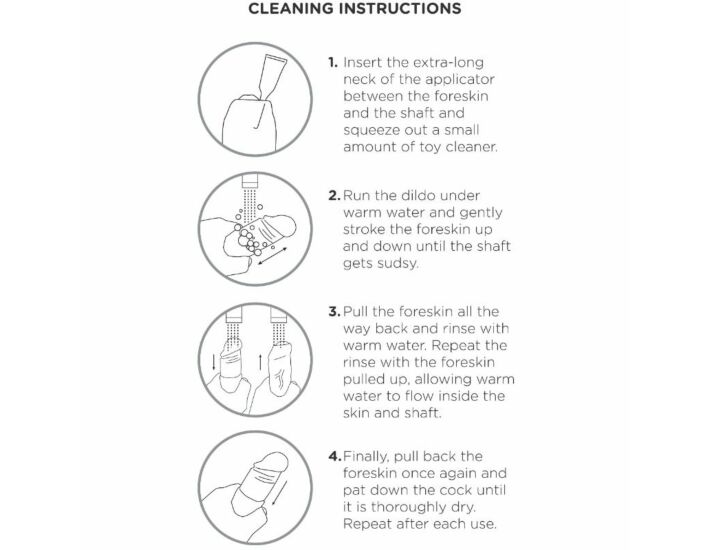 CLEANING INSTRUCTIONS

1. Insert the extra-long neck of the applicator between the foreskin and the shaft and squeeze out a small amount of toy cleaner.

2. Run the dildo under warm water and gently stroke the foreskin up and down until the shaft gets sudsy.

3. Pull the foreskin all the way back and rinse with warm water. Repeat the rinse with the foreskin pulled up, allowing warm water to flow inside the skin and shaft.

4. Finally, pull back the foreskin once again and pat down the cock until it is thoroughly dry. Repeat after each use.